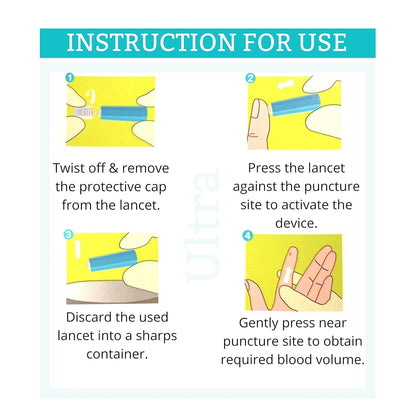 INSTRUCTION FOR USE

1

Twist off & remove the protective cap from the lancet.

2

Press the lancet against the puncture site to activate the device.

Ultra

3

Discard the used lancet into a sharps container.

4

Gently press near puncture site to obtain required blood volume.